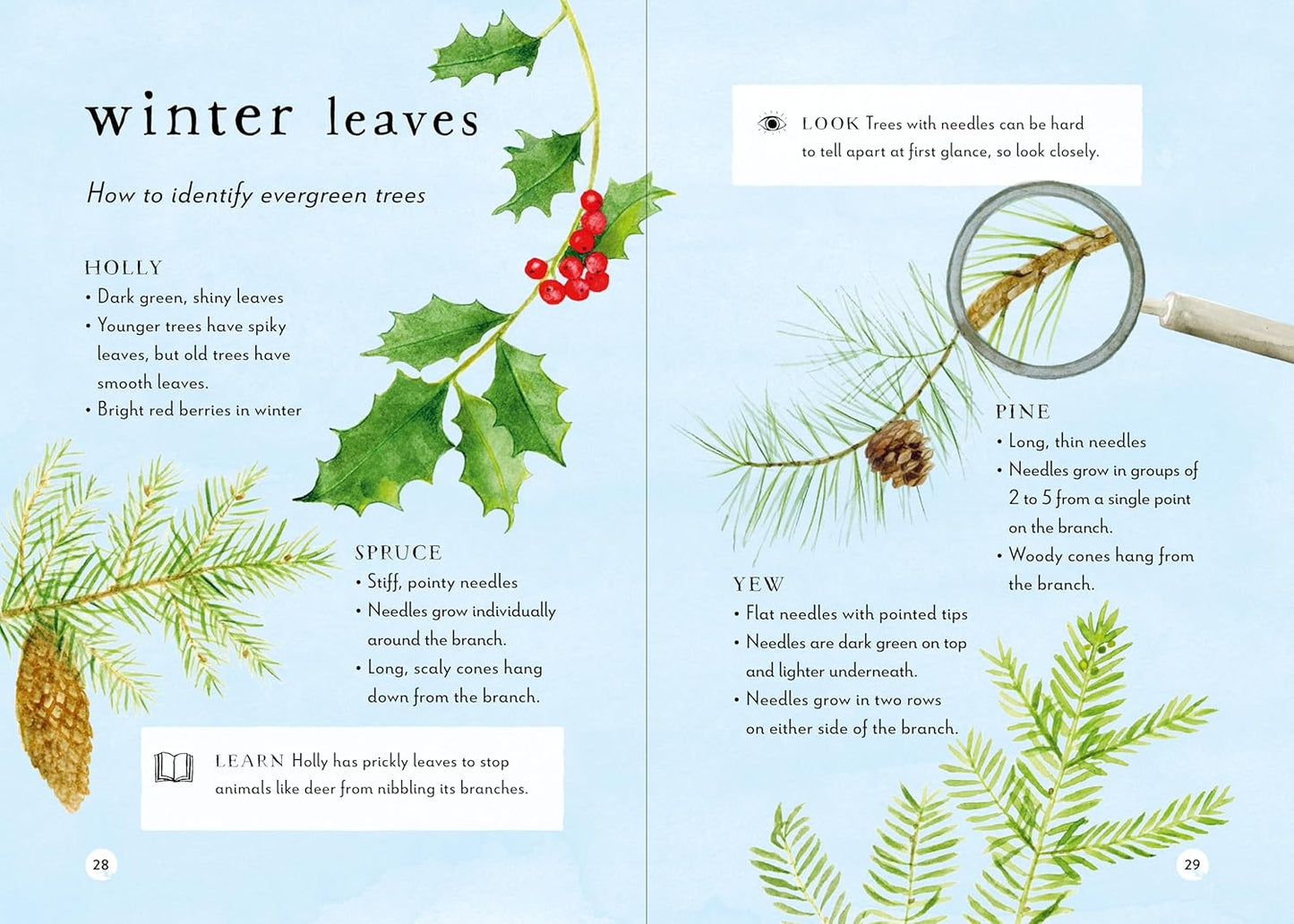 winter leaves

How to identify evergreen trees

HOLLY
• Dark green, shiny leaves
• Younger trees have spiky leaves, but old trees have smooth leaves.
• Bright red berries in winter

SPRUCE
• Stiff, pointy needles
• Needles grow individually around the branch.
• Long, scaly cones hang down from the branch.

LEARN Holly has prickly leaves to stop animals like deer from nibbling its branches.

28

LOOK Trees with needles can be hard to tell apart at first glance, so look closely.

PINE
• Long, thin needles
• Needles grow in groups of 2 to 5 from a single point on the branch.
• Woody cones hang from the branch.

YEW
• Flat needles with pointed tips
• Needles are dark green on top and lighter underneath.
• Needles grow in two rows on either side of the branch.

29